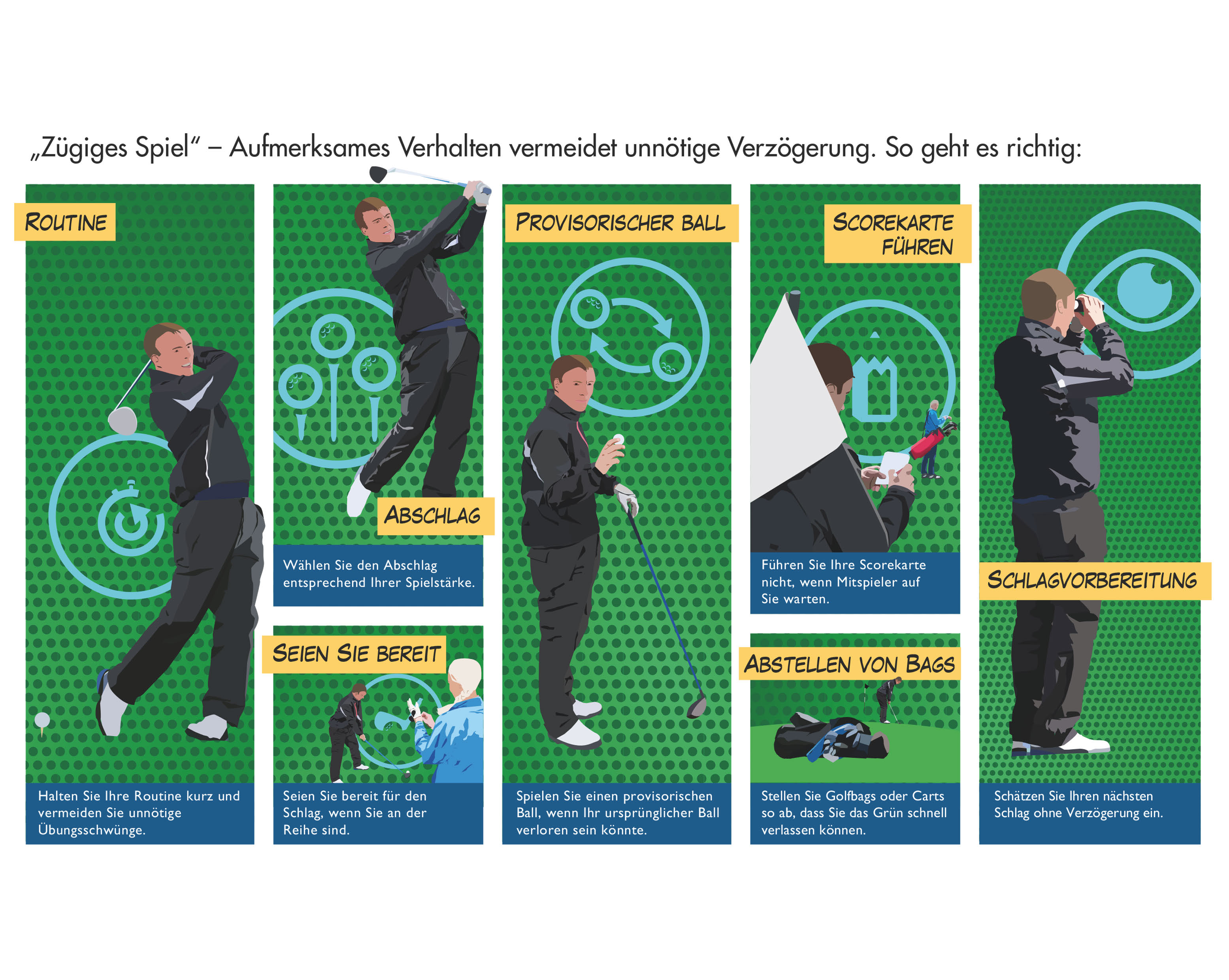 „Zügiges Spiel" – Aufmerksames Verhalten vermeidet unnötige Verzögerung. So geht es richtig:

ROUTINE

Halten Sie Ihre Routine kurz und vermeiden Sie unnötige Übungsschwünge.

ABSCHLAG

Wählen Sie den Abschlag entsprechend Ihrer Spielstärke.

SEIEN SIE BEREIT

Seien Sie bereit für den Schlag, wenn Sie an der Reihe sind.

PROVISORISCHER BALL

Spielen Sie einen provisorischen Ball, wenn Ihr ursprünglicher Ball verloren sein könnte.

SCOREKARTE FÜHREN

Führen Sie Ihre Scorekarte nicht, wenn Mitspieler auf Sie warten.

ABSTELLEN VON BAGS

Stellen Sie Golfbags oder Carts so ab, dass Sie das Grün schnell verlassen können.

SCHLAGVORBEREITUNG

Schätzen Sie Ihren nächsten Schlag ohne Verzögerung ein.